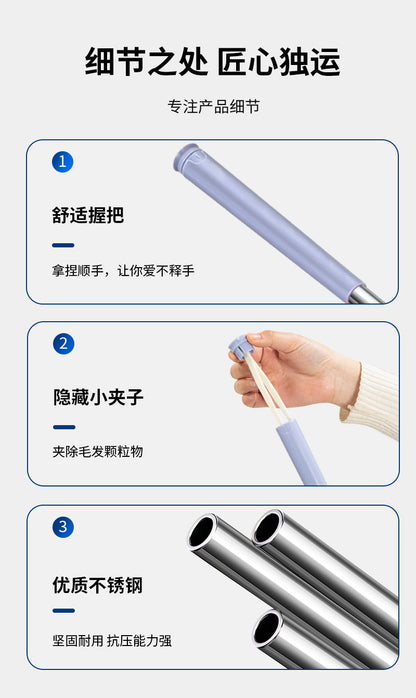 细节之处 匠心独运

专注产品细节

1

舒适握把

拿捏顺手，让你爱不释手

2

隐藏小夹子

夹除毛发颗粒物

3

优质不锈钢

坚固耐用 抗压能力强